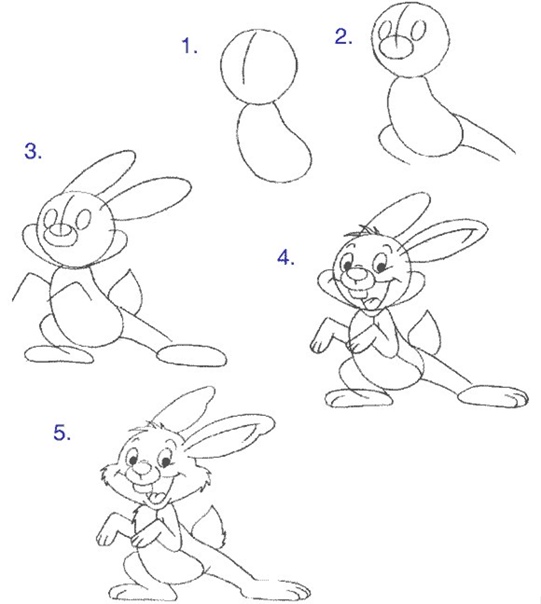 1.

2.

3.

4.

5.